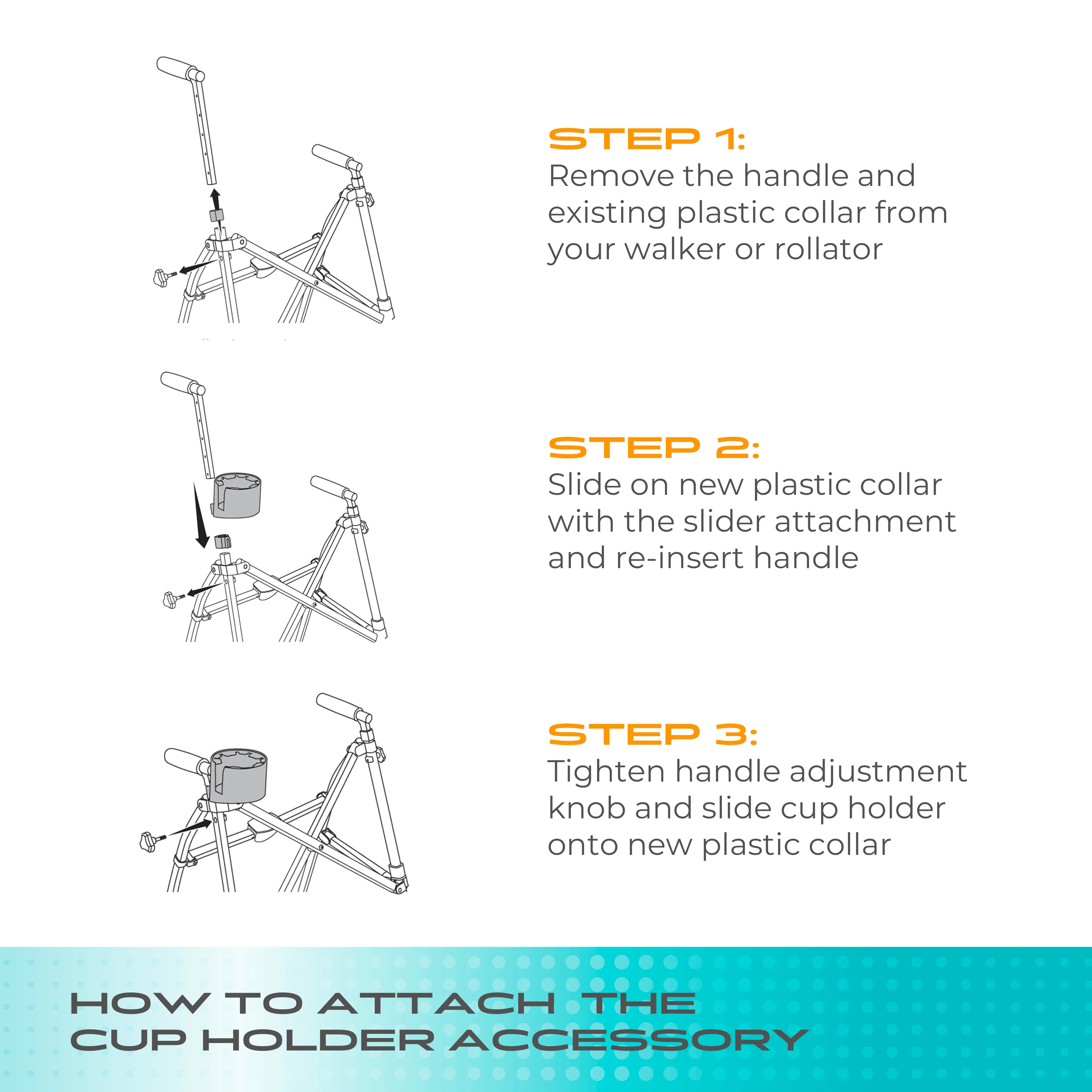 STEP 1:
Remove the handle and existing plastic collar from your walker or rollator

STEP 2:
Slide on new plastic collar with the slider attachment and re-insert handle

STEP 3:
Tighten handle adjustment knob and slide cup holder onto new plastic collar

HOW TO ATTACH THE CUP HOLDER ACCESSORY